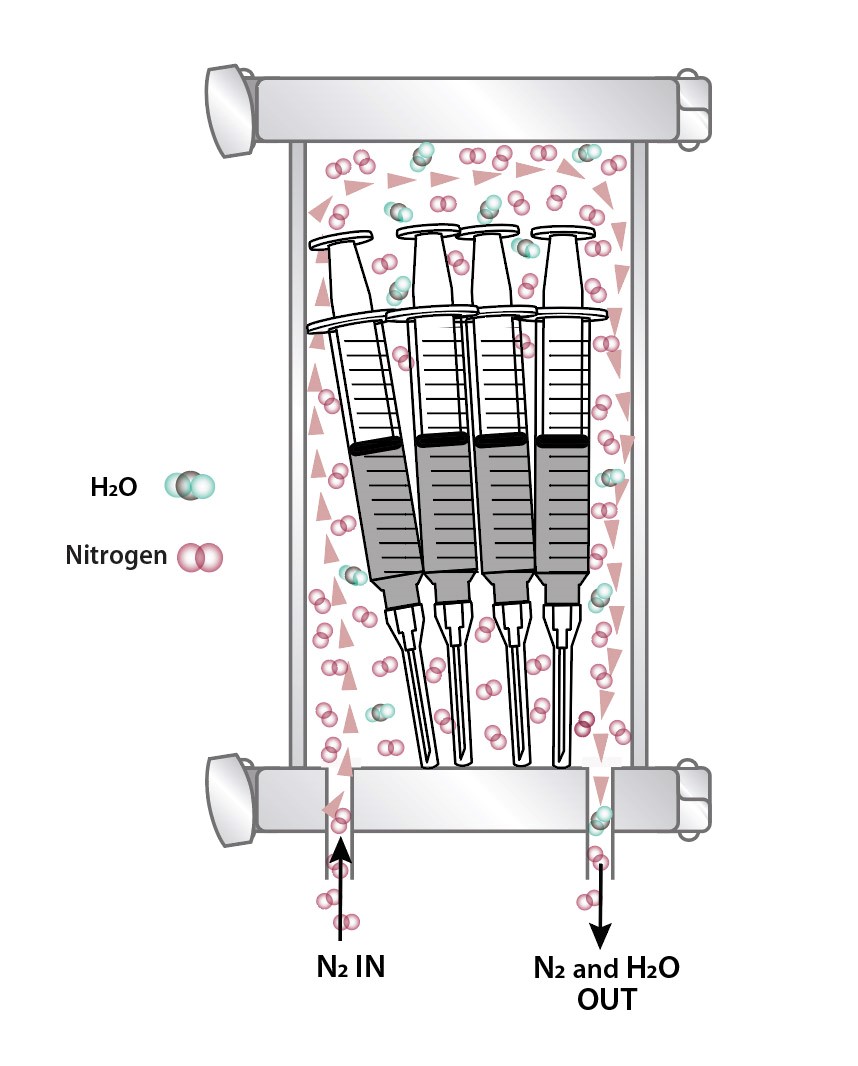 $H_2O$

Nitrogen

$N_2$ IN

$N_2$ and $H_2O$ OUT